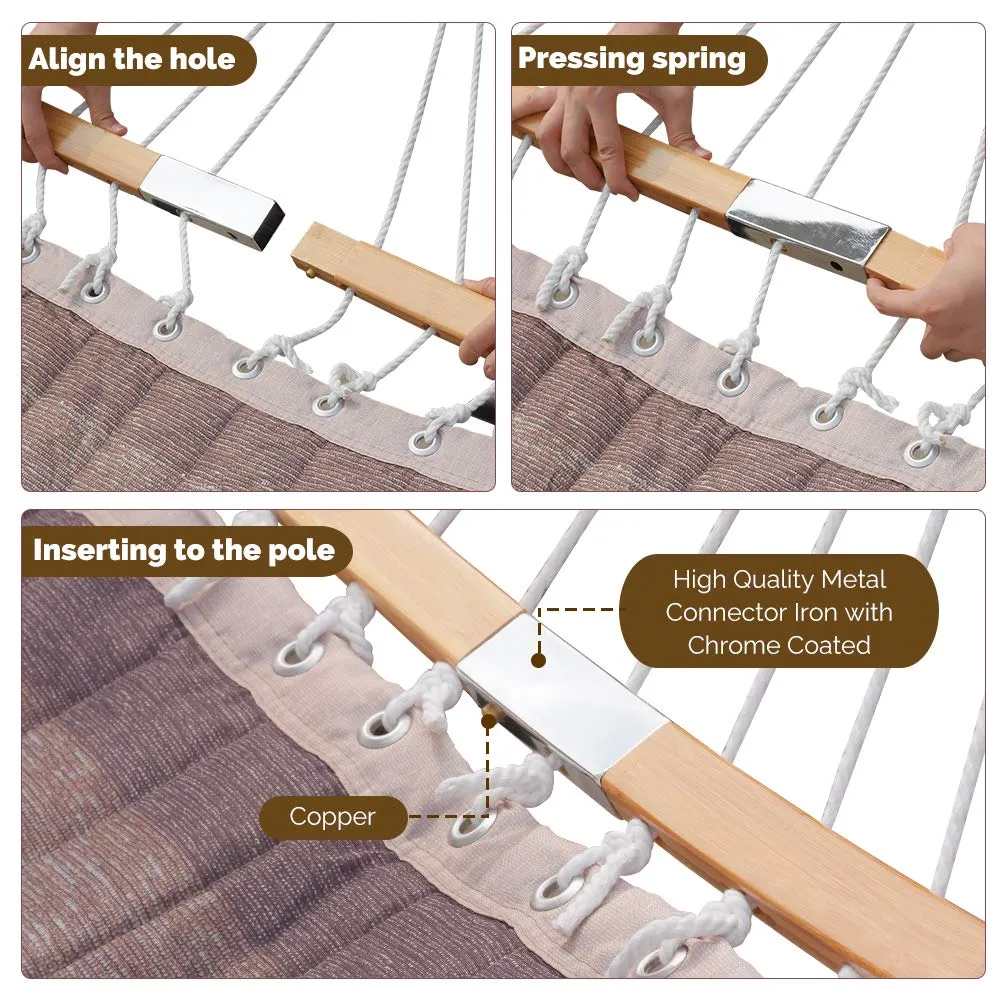 Align the hole

Pressing spring

Inserting to the pole

High Quality Metal Connector Iron with Chrome Coated

Copper